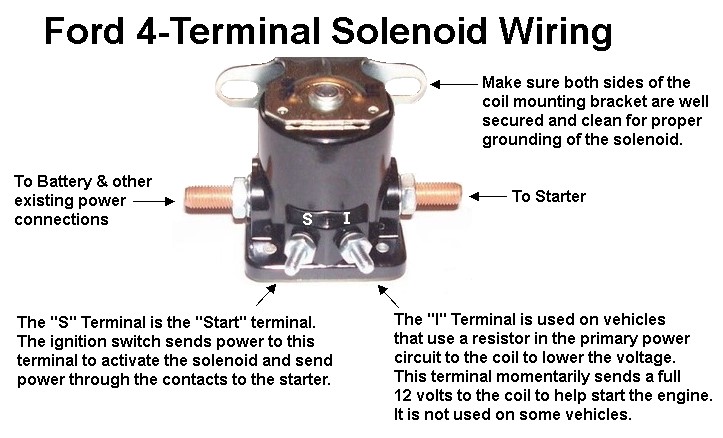 Ford 4-Terminal Solenoid Wiring

Make sure both sides of the coil mounting bracket are well secured and clean for proper grounding of the solenoid.

To Battery & other existing power connections

To Starter

S I

The "S" Terminal is the "Start" terminal. The ignition switch sends power to this terminal to activate the solenoid and send power through the contacts to the starter.

The "I" Terminal is used on vehicles that use a resistor in the primary power circuit to the coil to lower the voltage. This terminal momentarily sends a full 12 volts to the coil to help start the engine. It is not used on some vehicles.